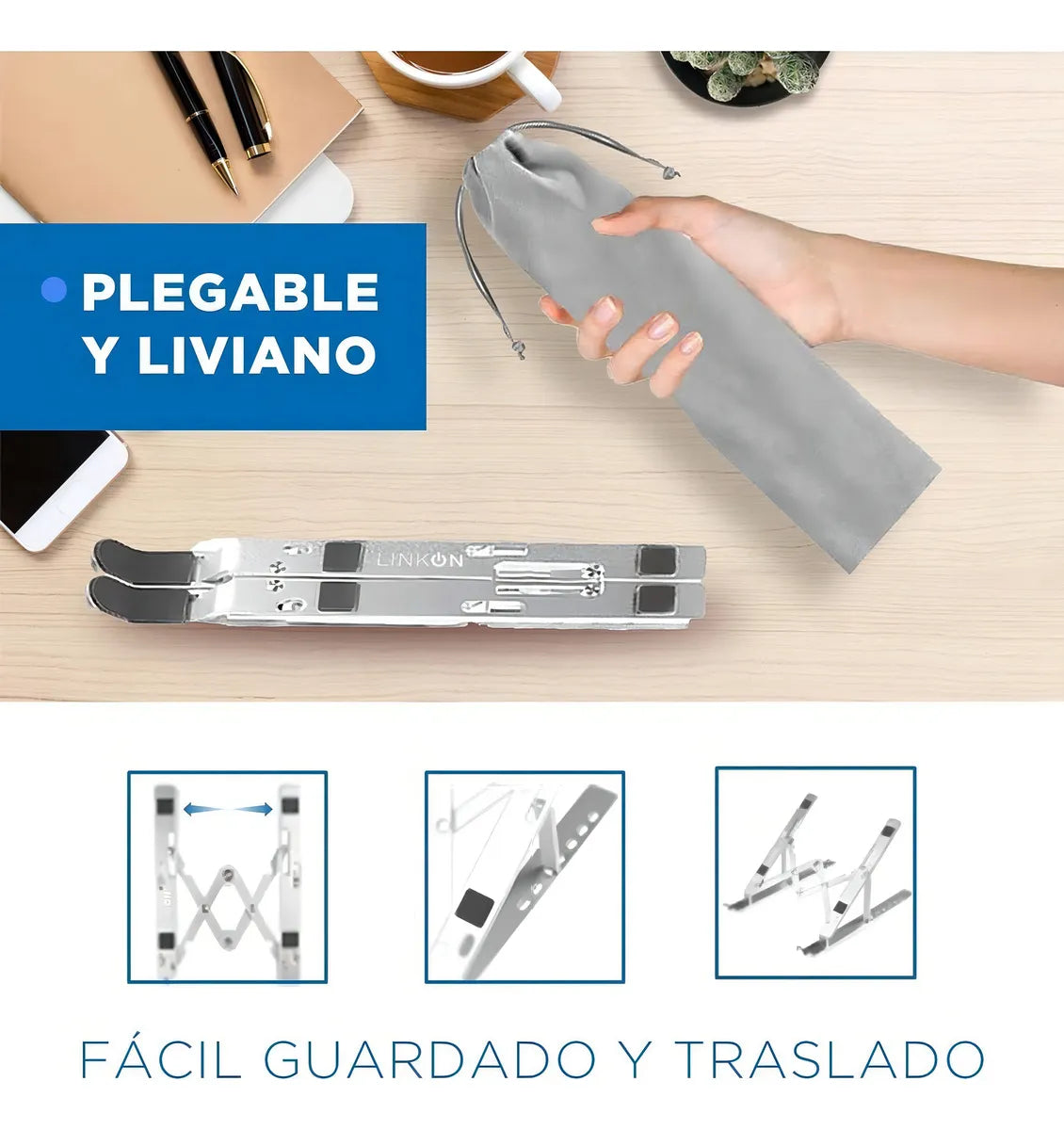 PLEGABLE Y LIVIANO

LINKON

FÁCIL GUARDADO Y TRASLADO